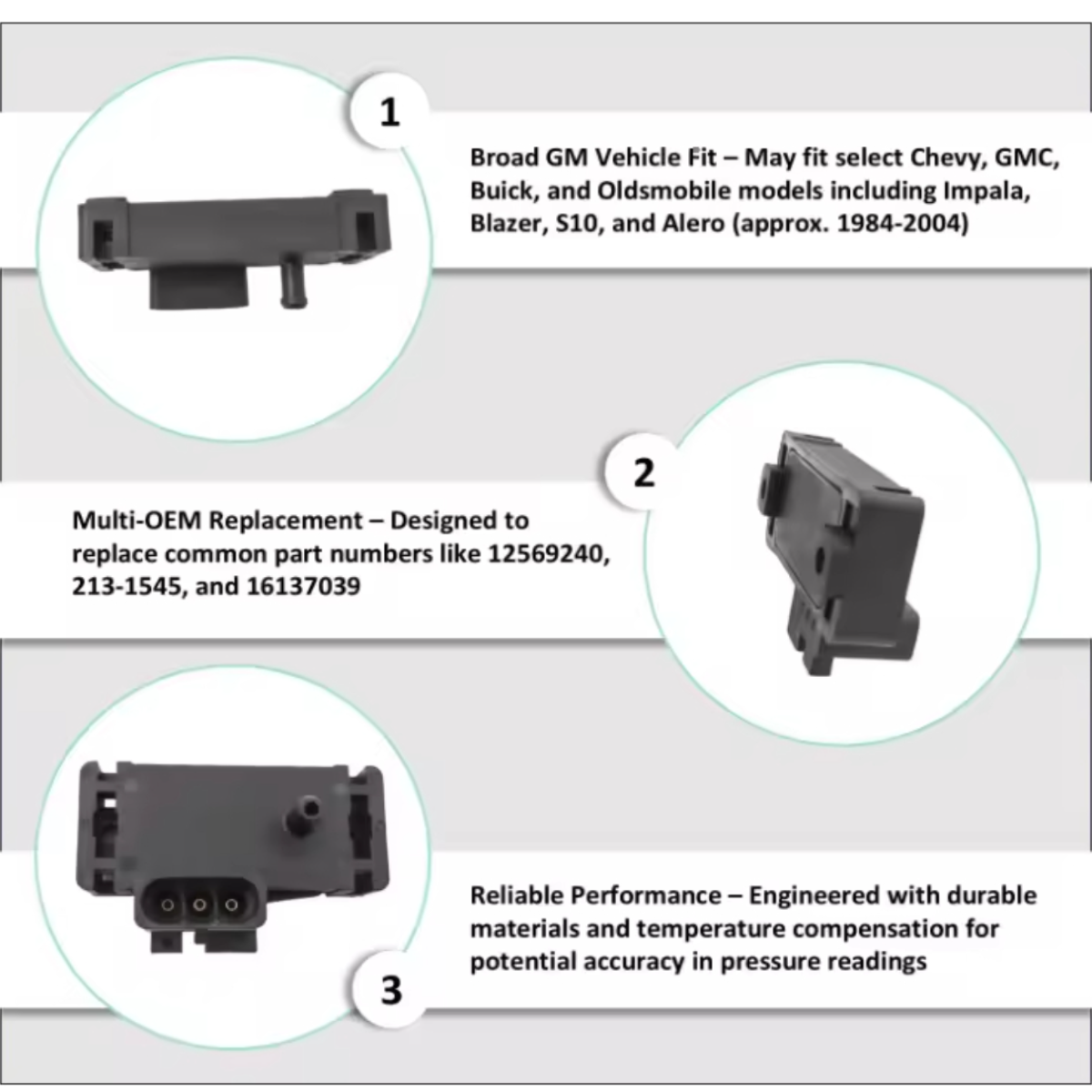 1

Broad GM Vehicle Fit – May fit select Chevy, GMC, Buick, and Oldsmobile models including Impala, Blazer, S10, and Alero (approx. 1984-2004)

2

Multi-OEM Replacement – Designed to replace common part numbers like 12569240, 213-1545, and 16137039

Reliable Performance – Engineered with durable materials and temperature compensation for potential accuracy in pressure readings

3